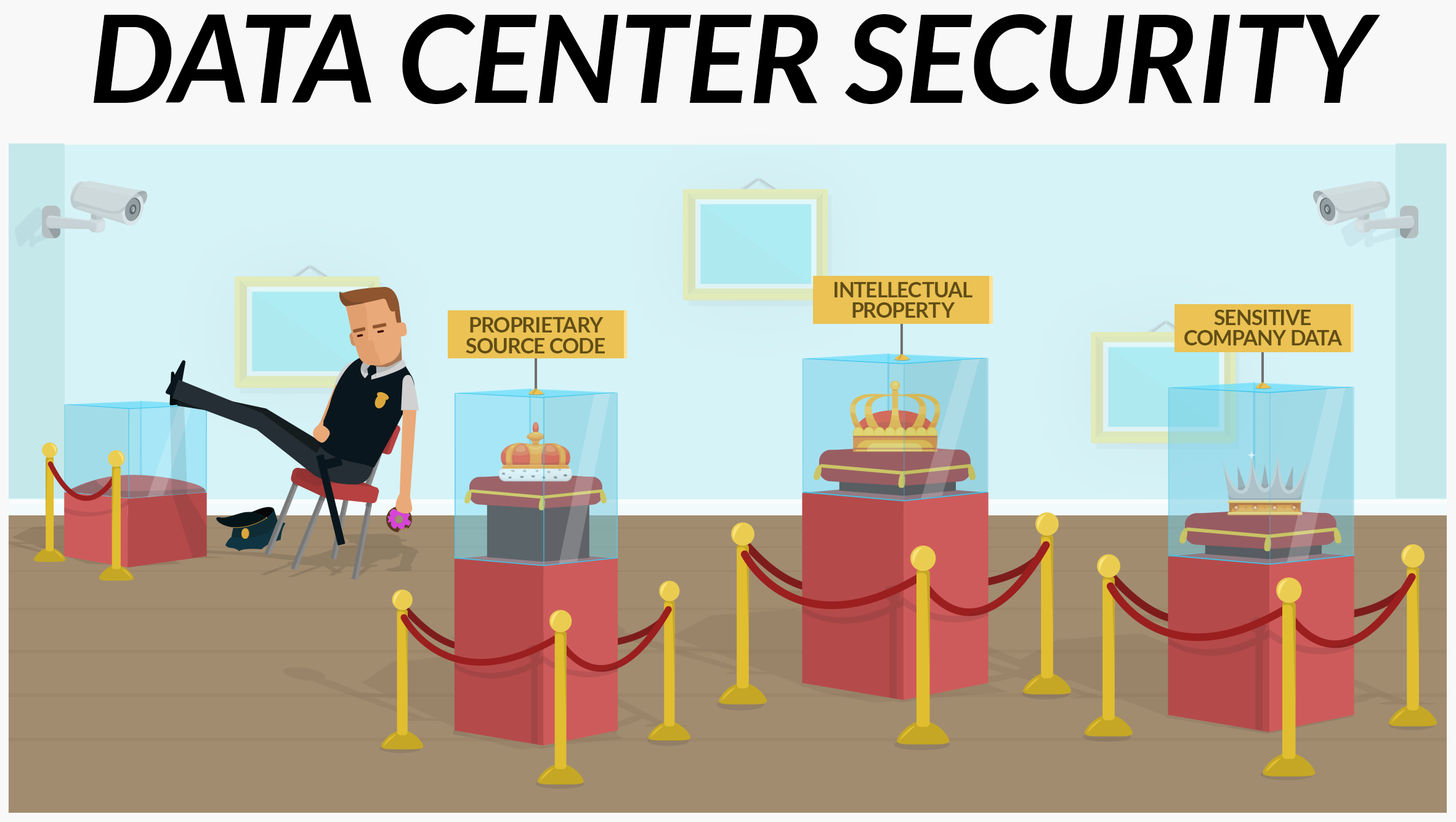 DATA CENTER SECURITY

PROPRIETARY SOURCE CODE

INTELLECTUAL PROPERTY

SENSITIVE COMPANY DATA