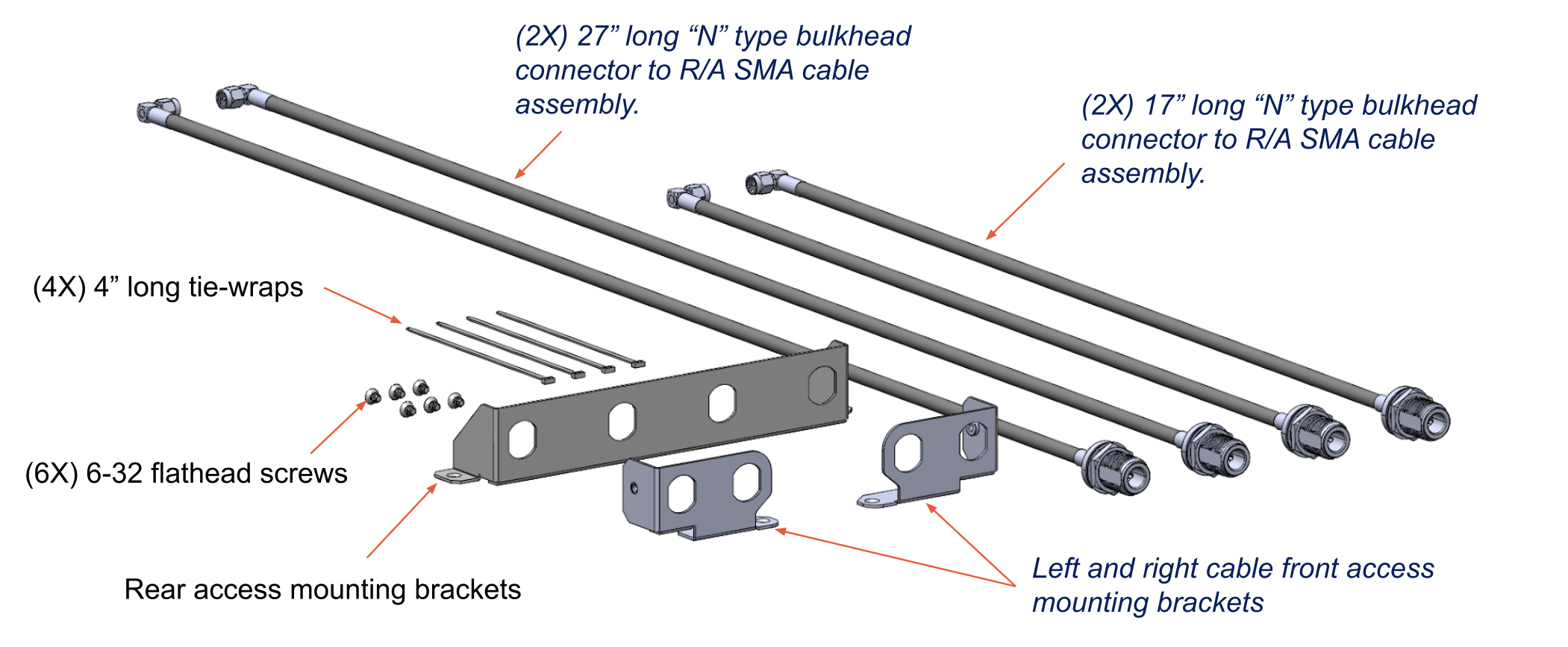 (2X) 27” long “N” type bulkhead connector to R/A SMA cable assembly.

(2X) 17” long “N” type bulkhead connector to R/A SMA cable assembly.

(4X) 4” long tie-wraps

(6X) 6-32 flathead screws

Rear access mounting brackets

Left and right cable front access mounting brackets