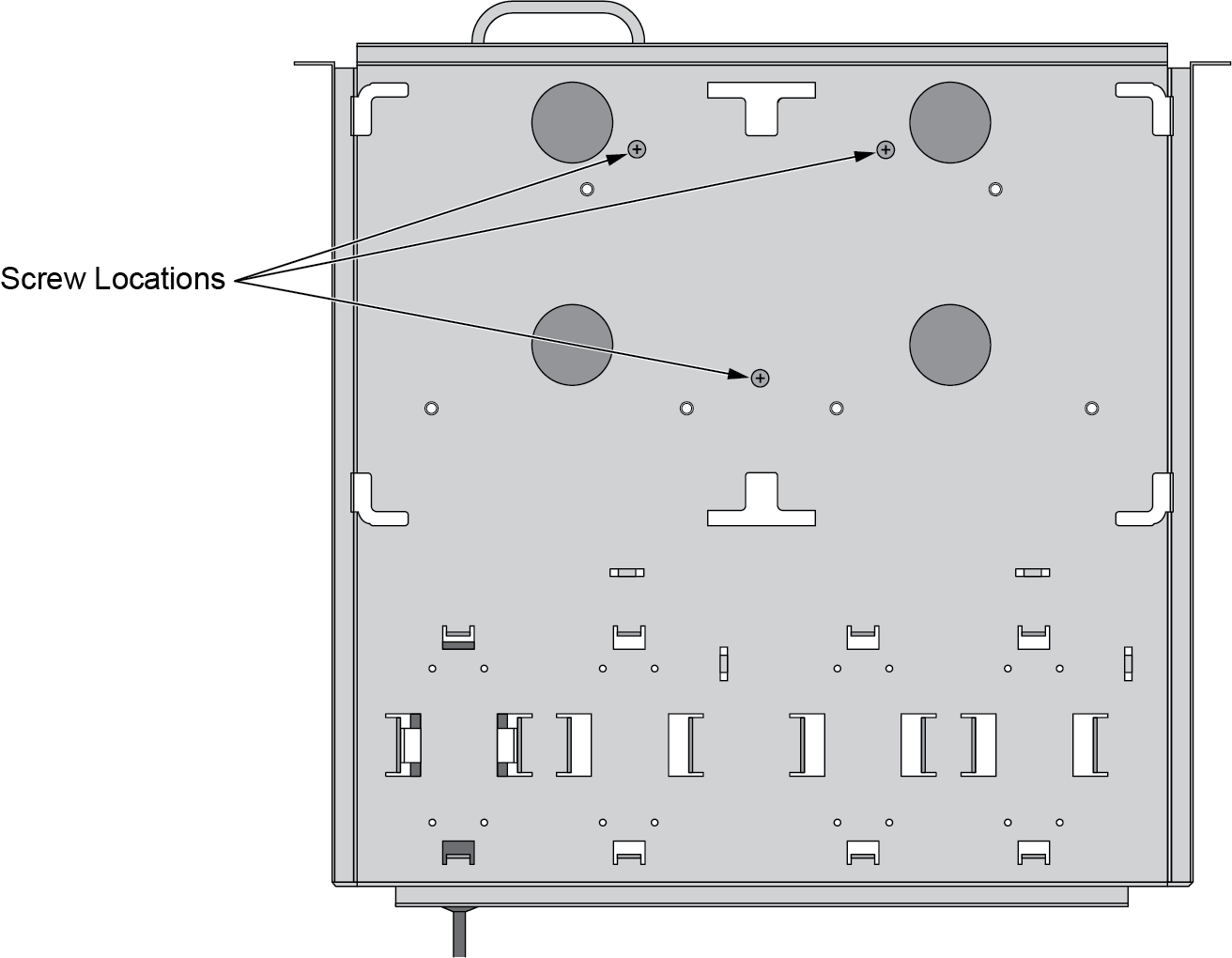 Screw Locations