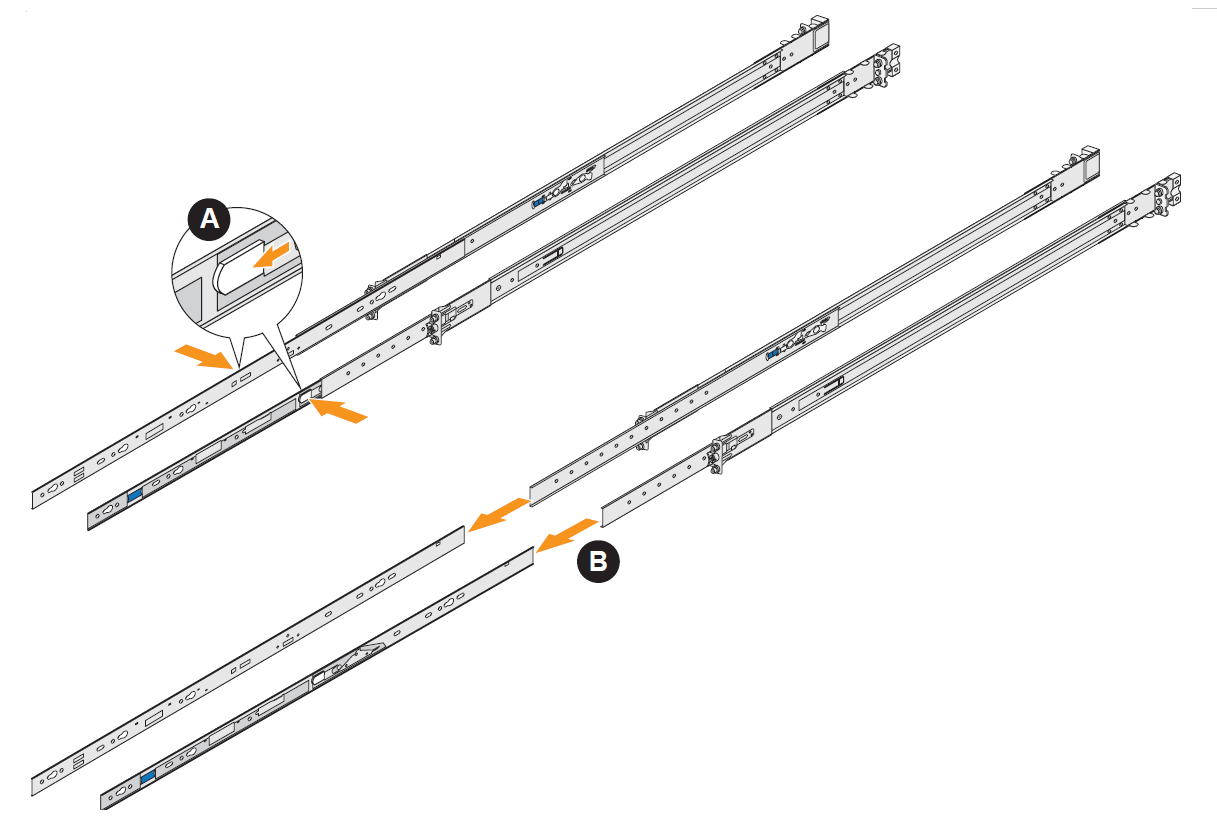 A

B