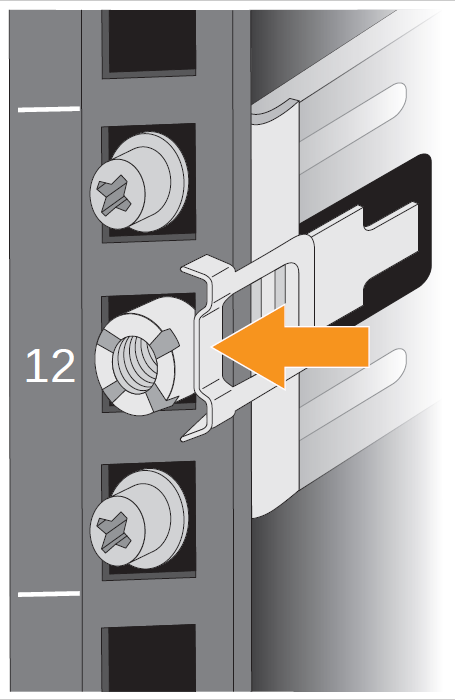 12