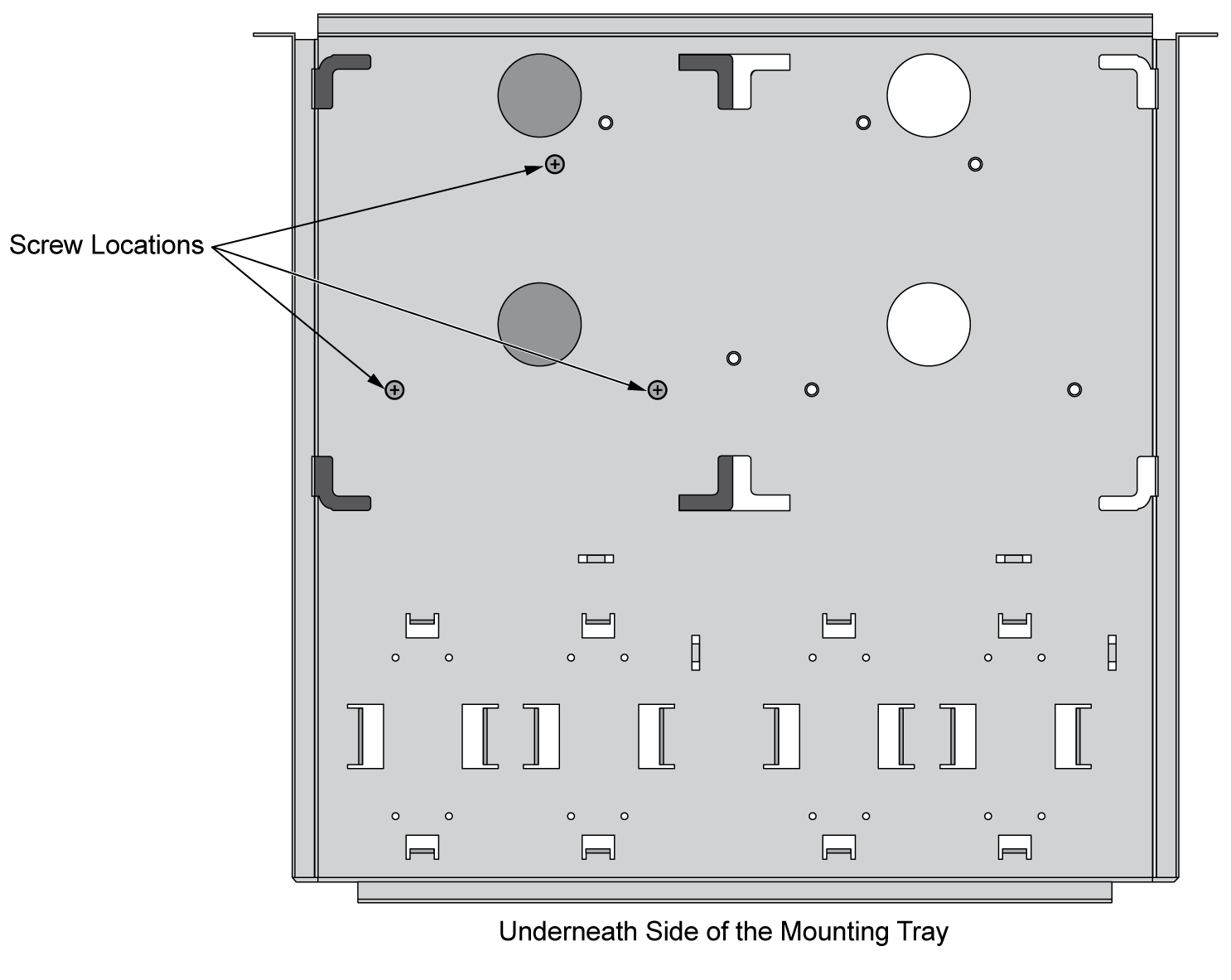 Screw Locations

Underneath Side of the Mounting Tray