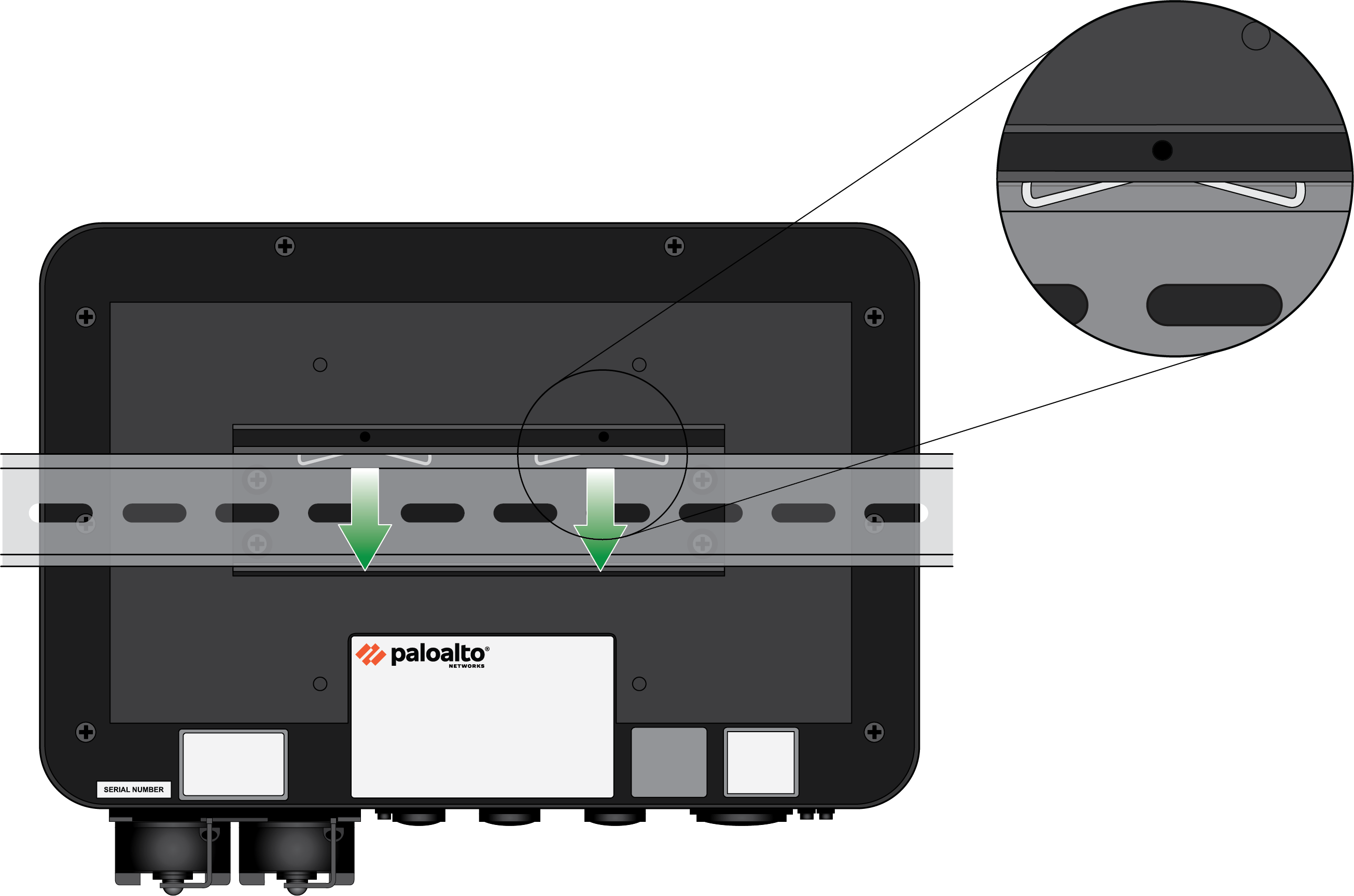 paloalto®
NETWORKS

SERIAL NUMBER