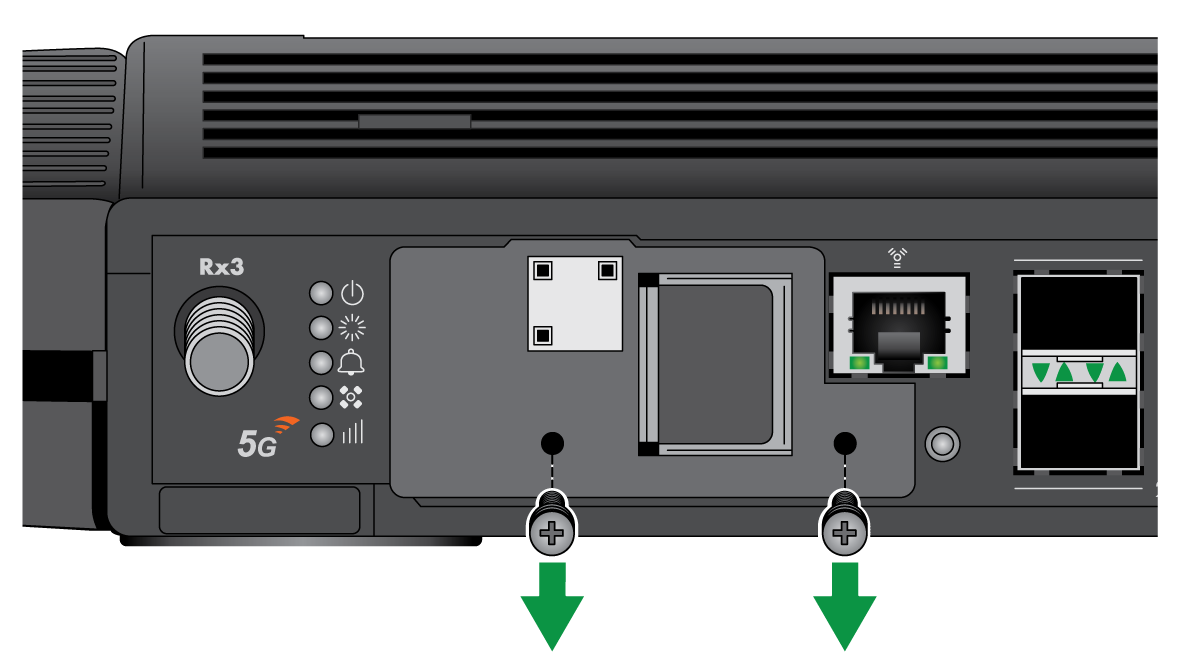 Rx3

5G