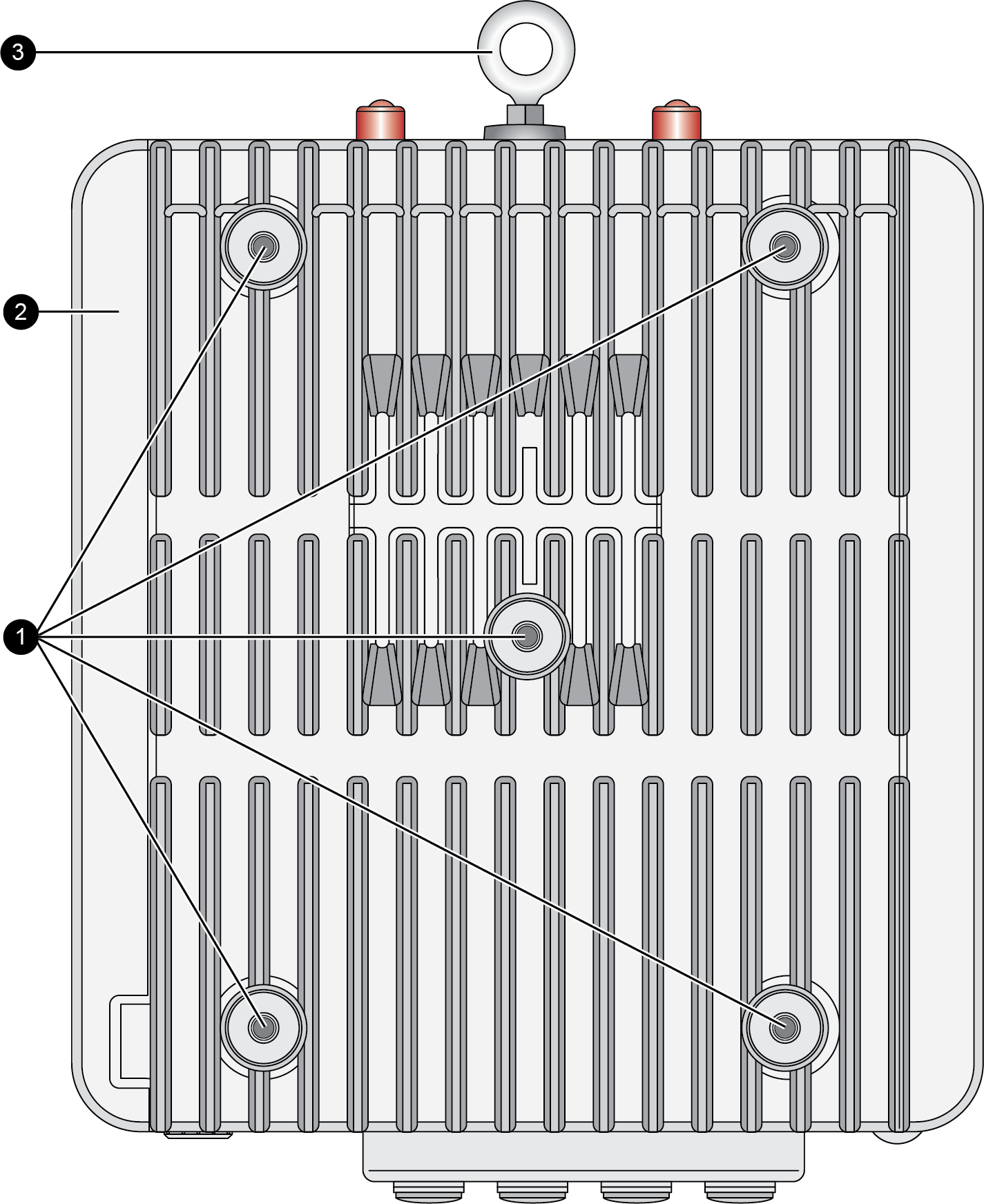 3
2
1