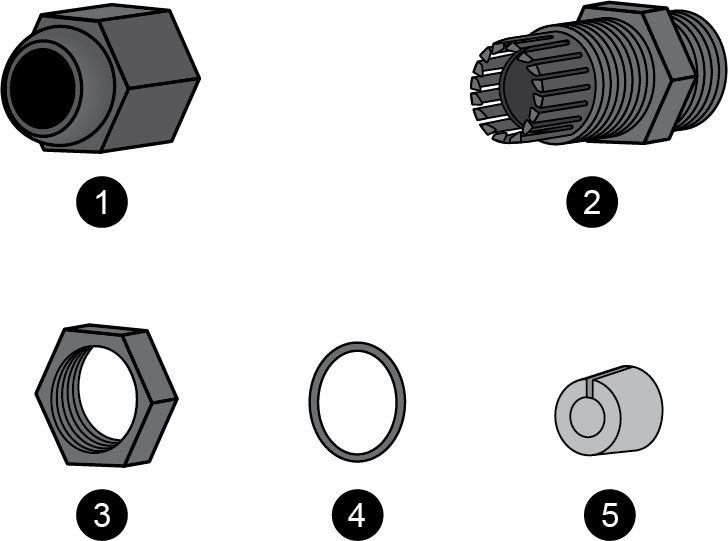 1
2
3
4
5