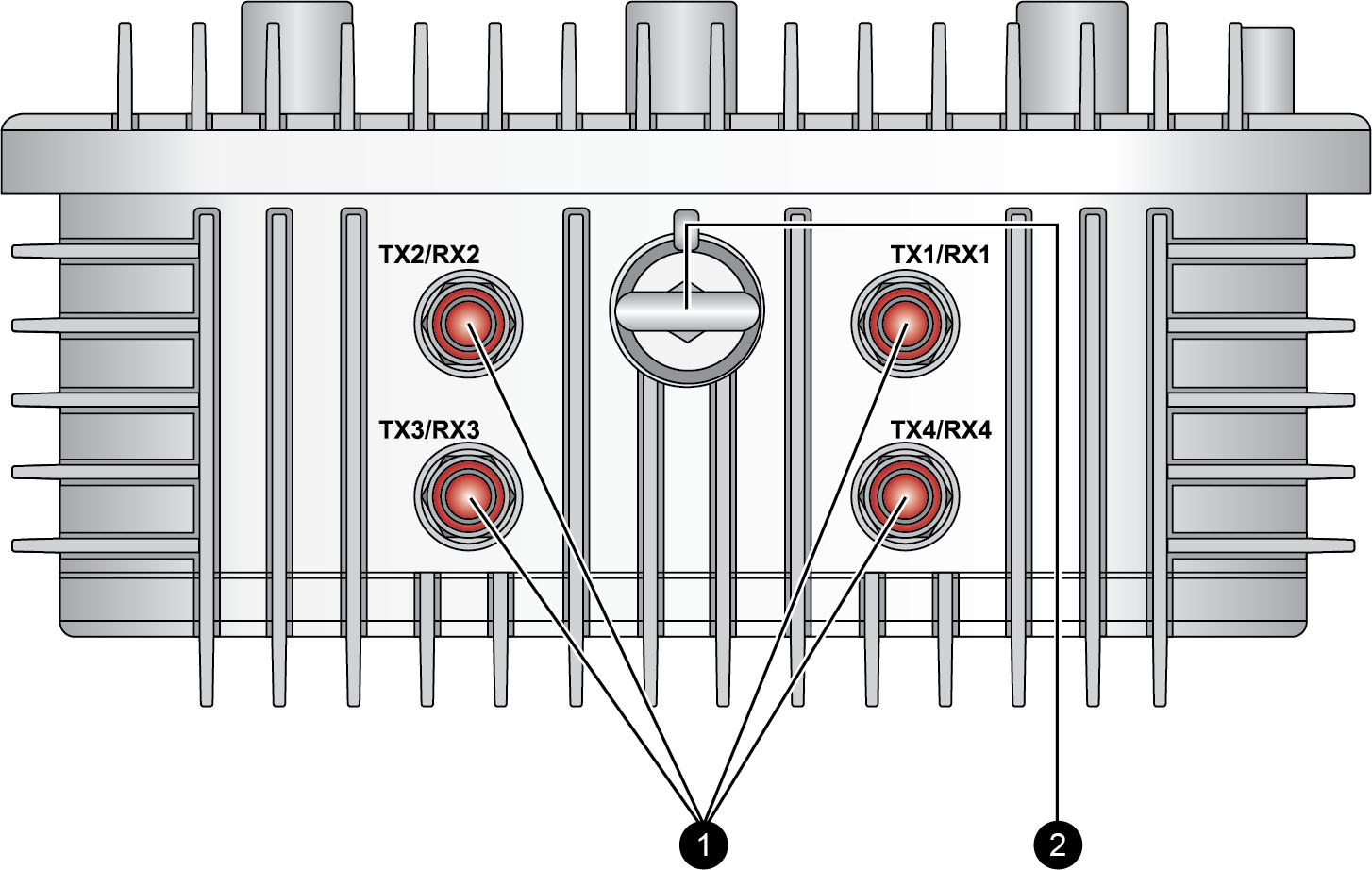 TX2/RX2

TX1/RX1

TX3/RX3

TX4/RX4

1

2