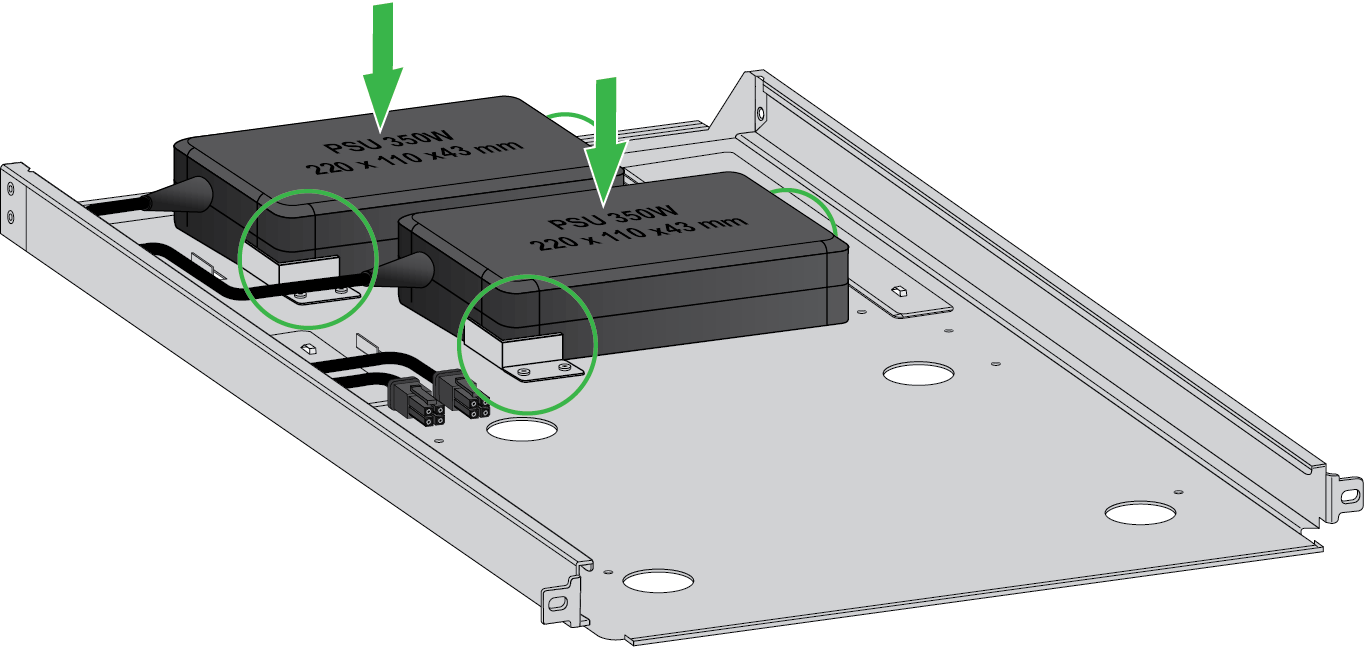 PSU 350W
220 x 110 x43 mm

PSU 350W
220 x 110 x43 mm