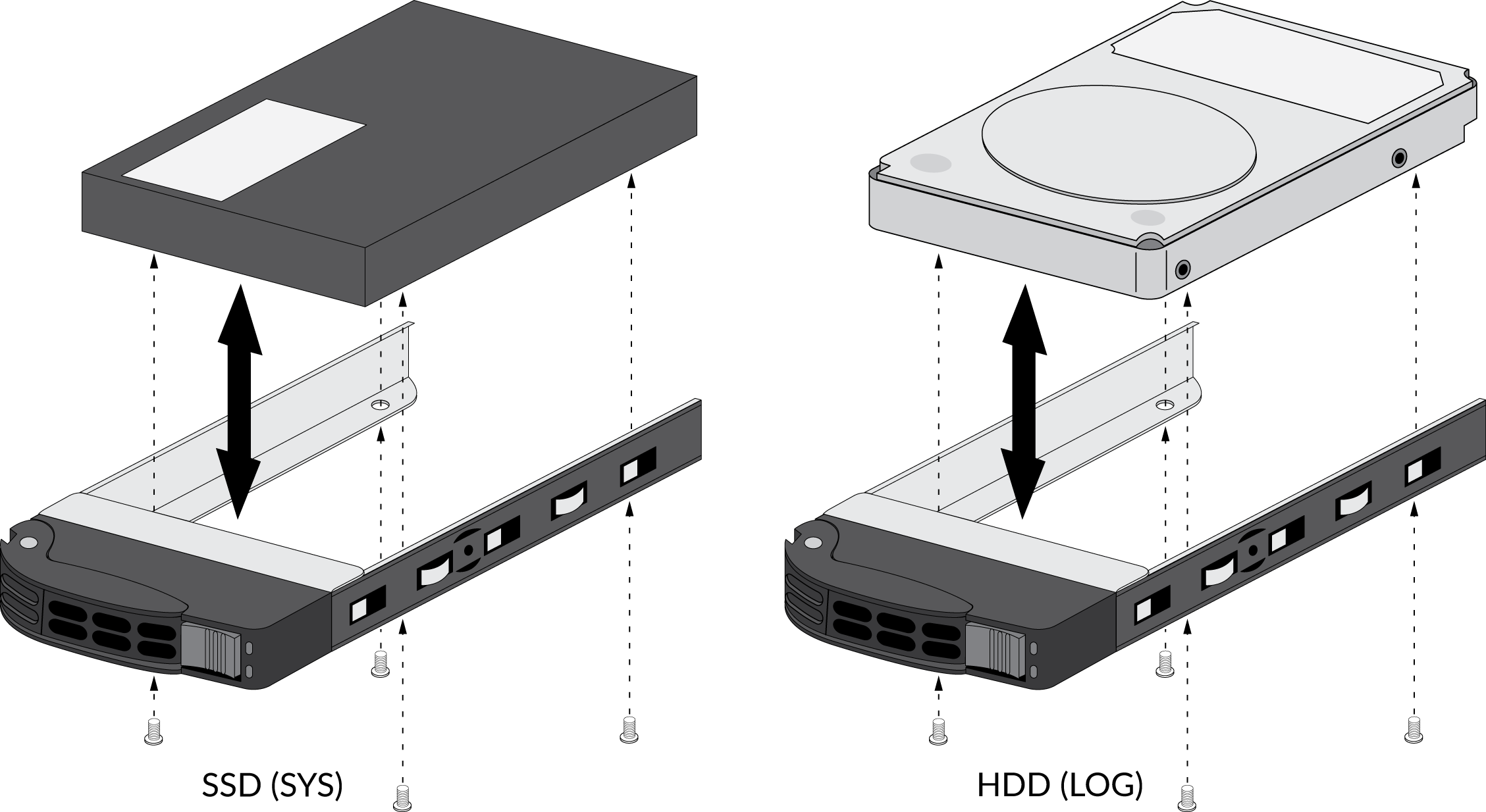 SSD (SYS)

HDD (LOG)