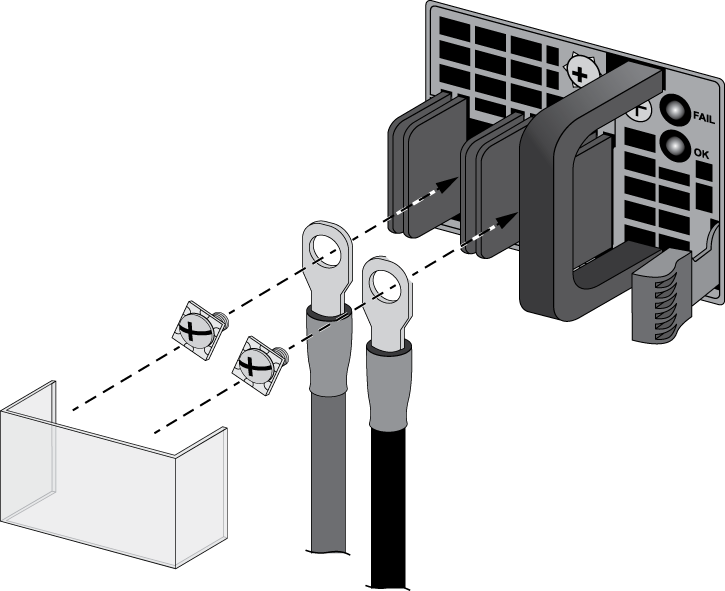 FAIL
OK