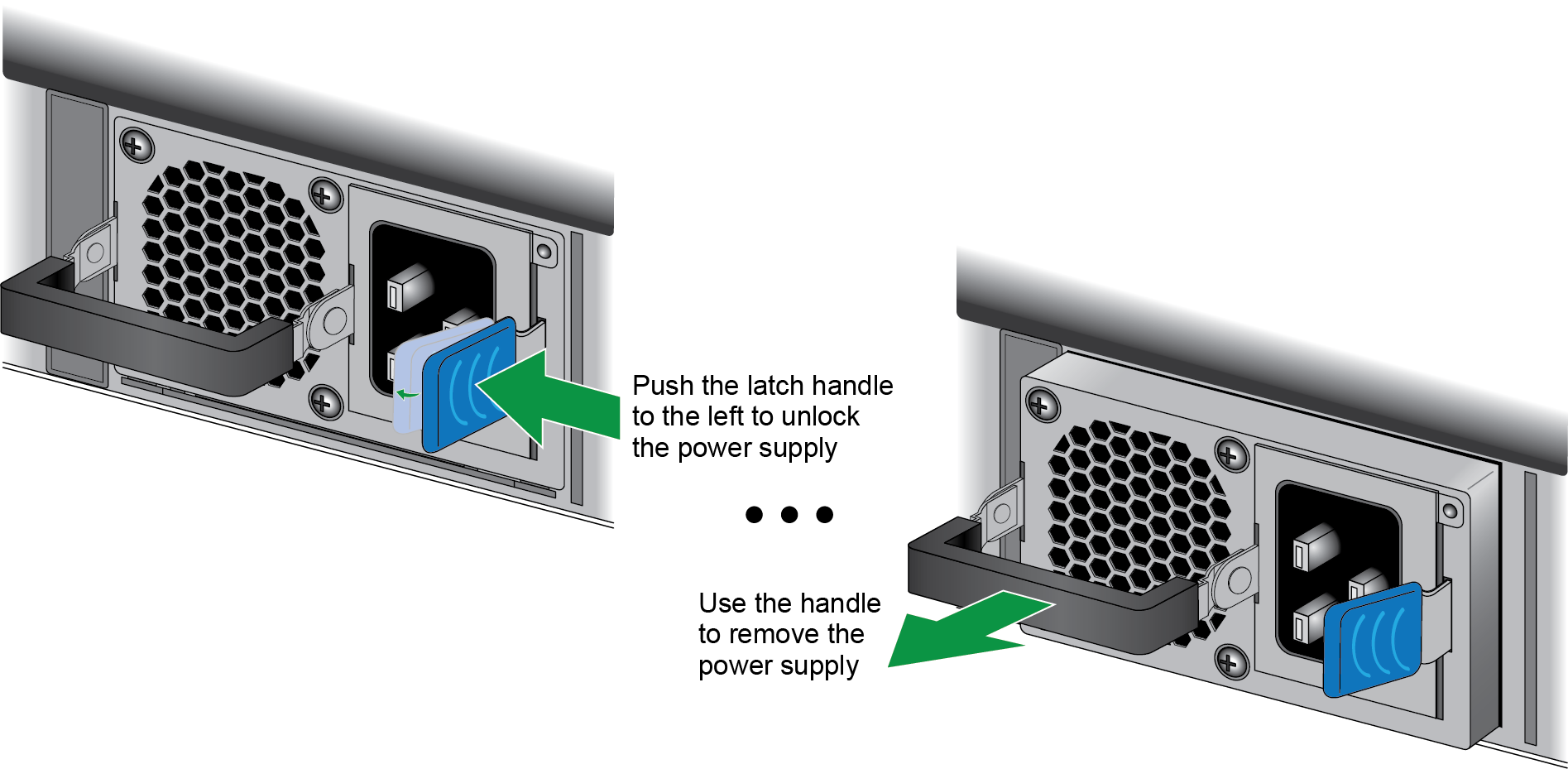 Push the latch handle to the left to unlock the power supply

Use the handle to remove the power supply