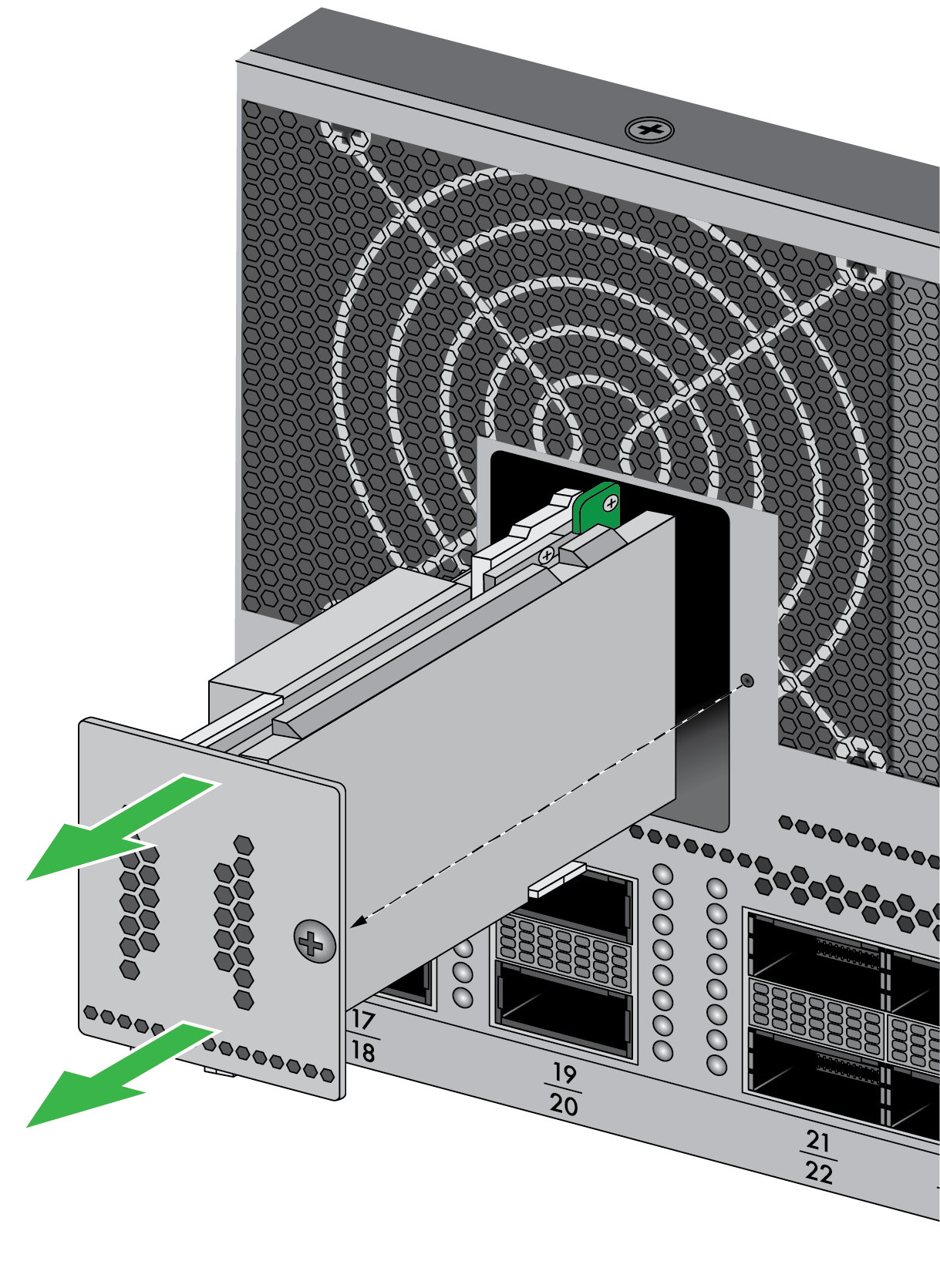 17
18
19
20
21
22