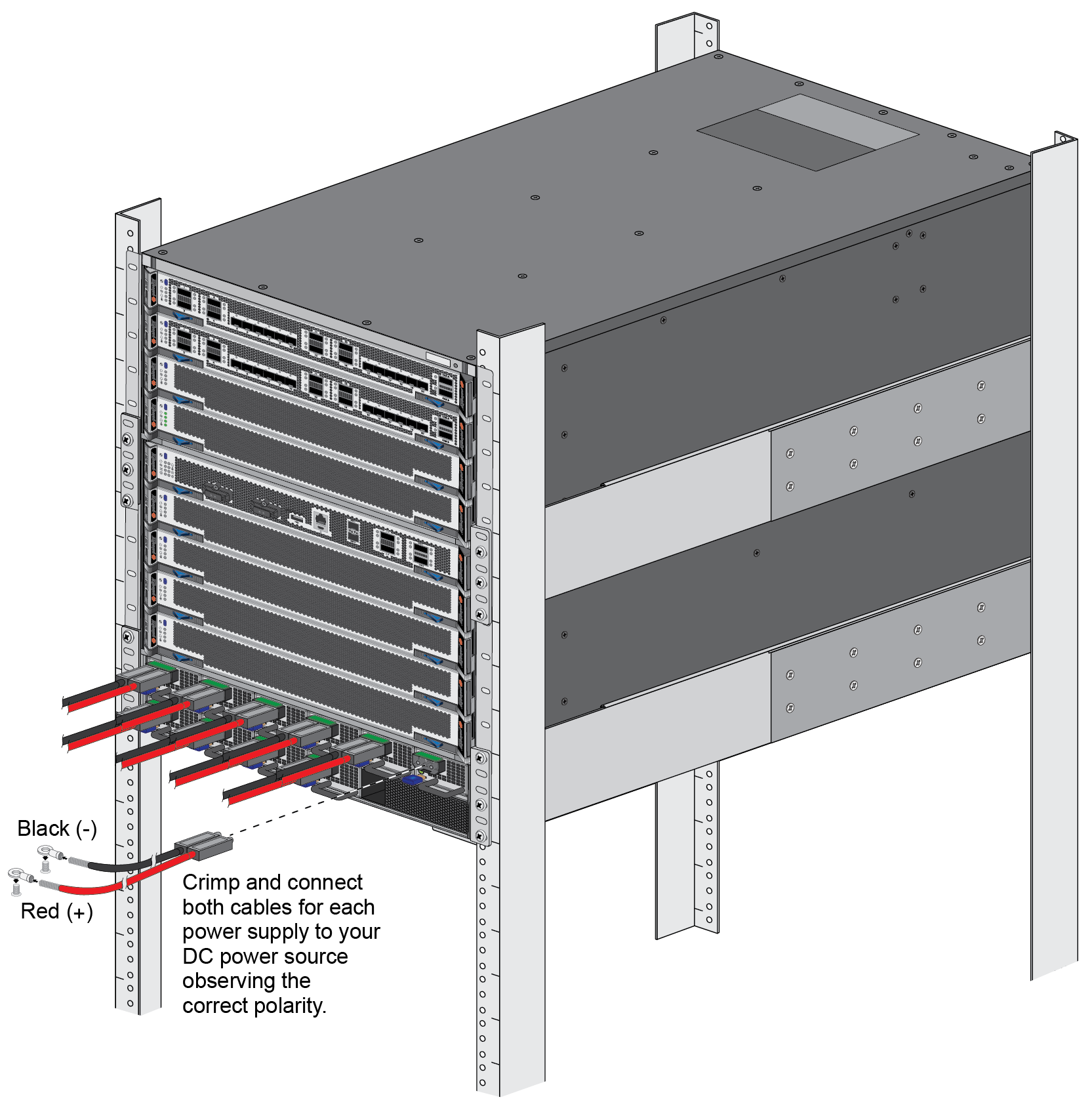 Black (-)

Red (+)

Crimp and connect both cables for each power supply to your DC power source observing the correct polarity.