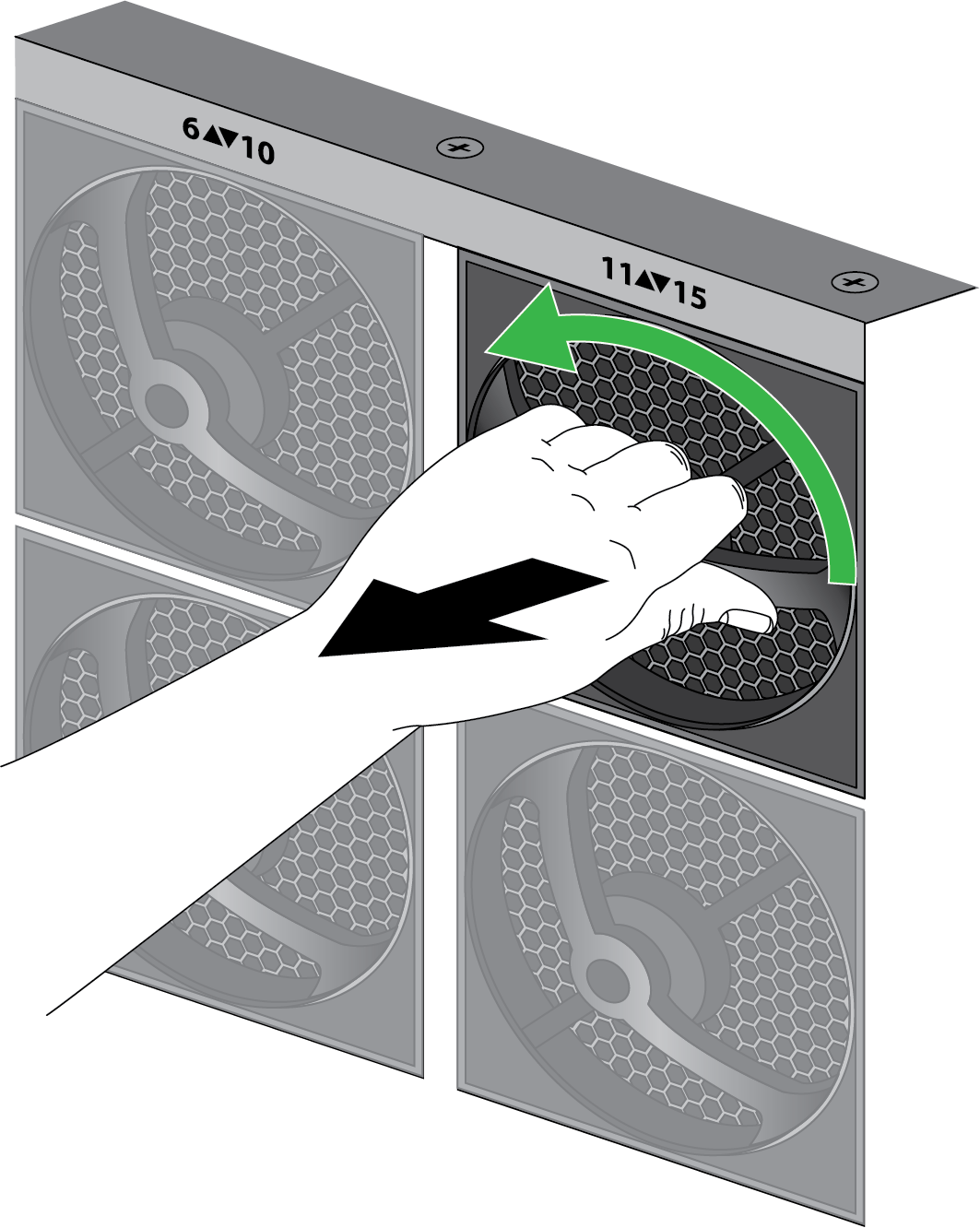 6▲▼10

11▲▼15